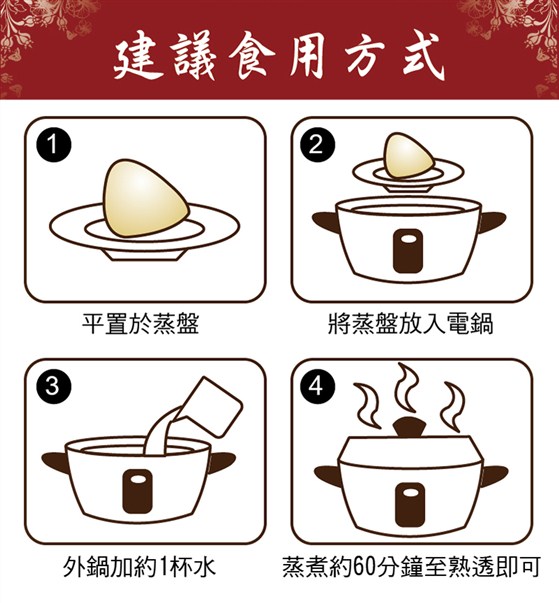 建議食用方式

1
平置於蒸盤

2
將蒸盤放入電鍋

3
外鍋加約1杯水

4
蒸煮約60分鐘至熟透即可